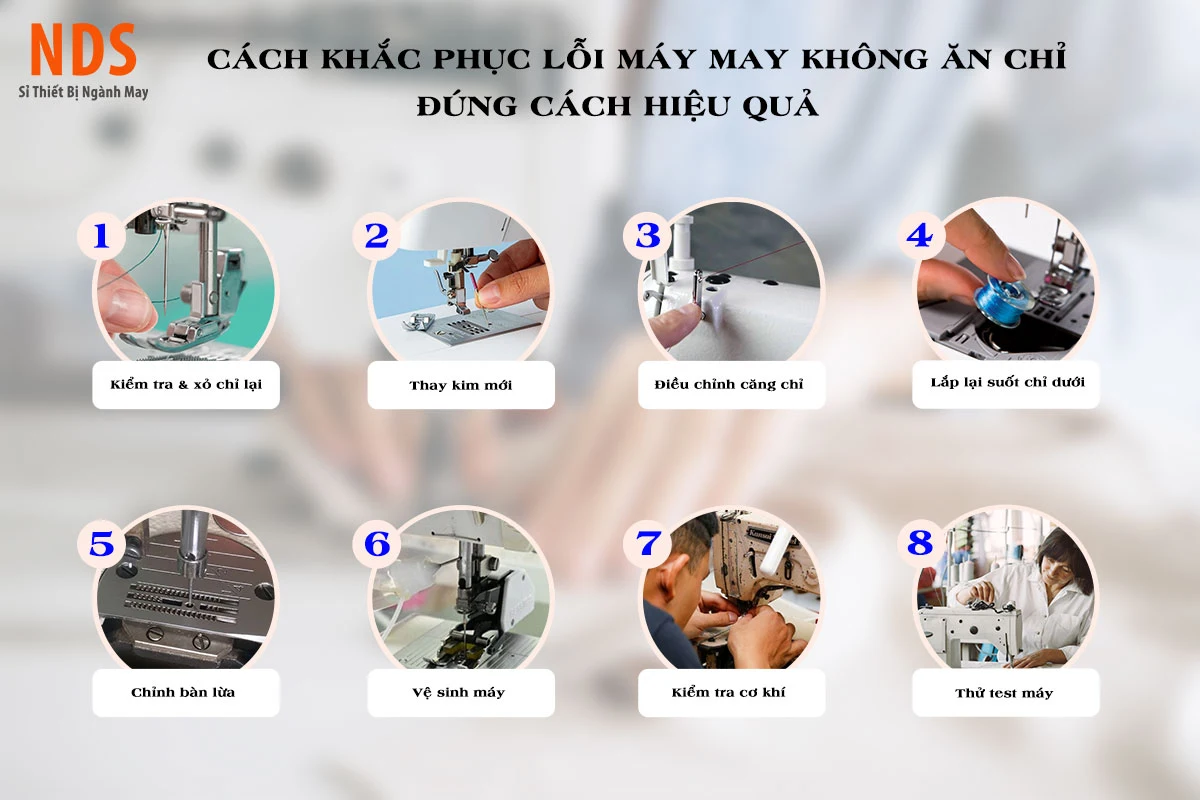 NDS
Sỉ Thiết Bị Ngành May

CÁCH KHẮC PHỤC LỖI MÁY MAY KHÔNG ĂN CHỈ ĐÚNG CÁCH HIỆU QUẢ

1
Kiểm tra & xỏ chỉ lại

2
Thay kim mới

3
Điều chỉnh căng chỉ

4
Lắp lại suốt chỉ dưới

5
Chỉnh bàn lừa

6
Vệ sinh máy

7
Kiểm tra cơ khí

8
Thử test máy