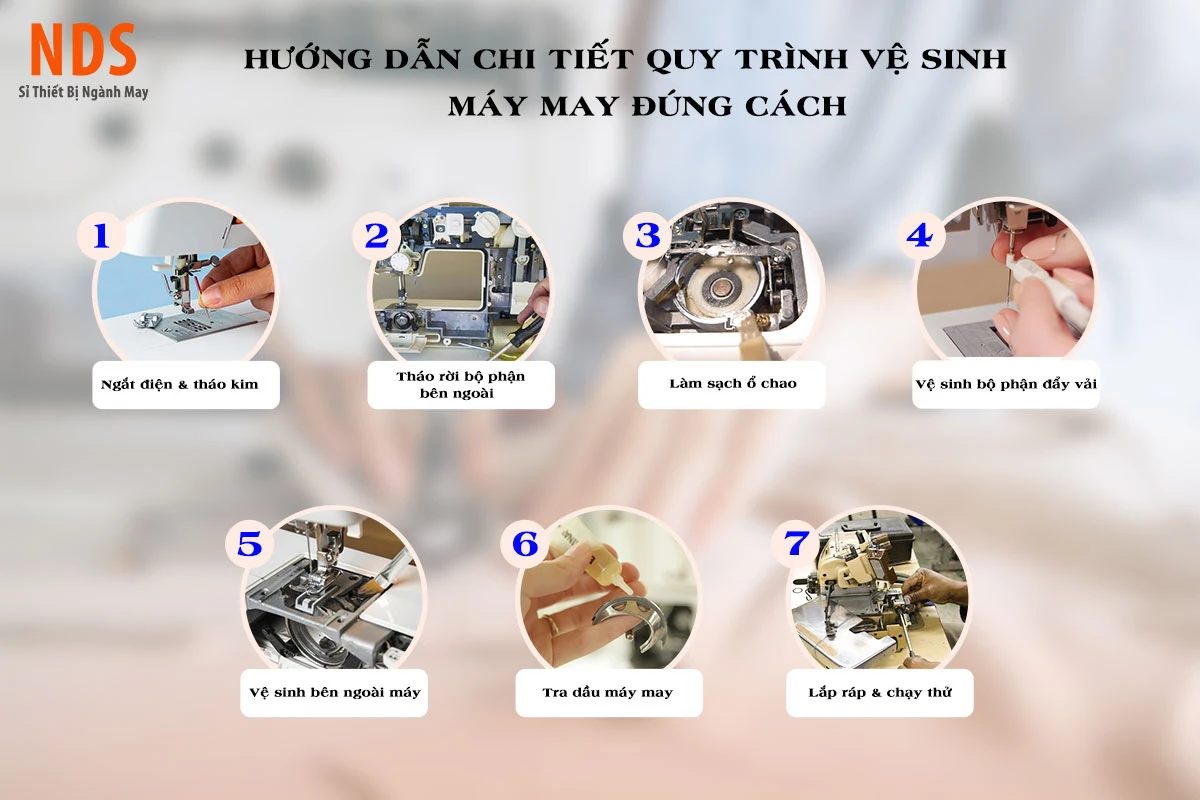 NDS
Sỉ Thiết Bị Ngành May

HƯỚNG DẪN CHI TIẾT QUY TRÌNH VỆ SINH MÁY MAY ĐÚNG CÁCH

1
Ngắt điện & tháo kim

2
Tháo rời bộ phận bên ngoài

3
Làm sạch ổ chao

4
Vệ sinh bộ phận đẩy vải

5
Vệ sinh bên ngoài máy

6
Tra dầu máy may

7
Lắp ráp & chạy thử