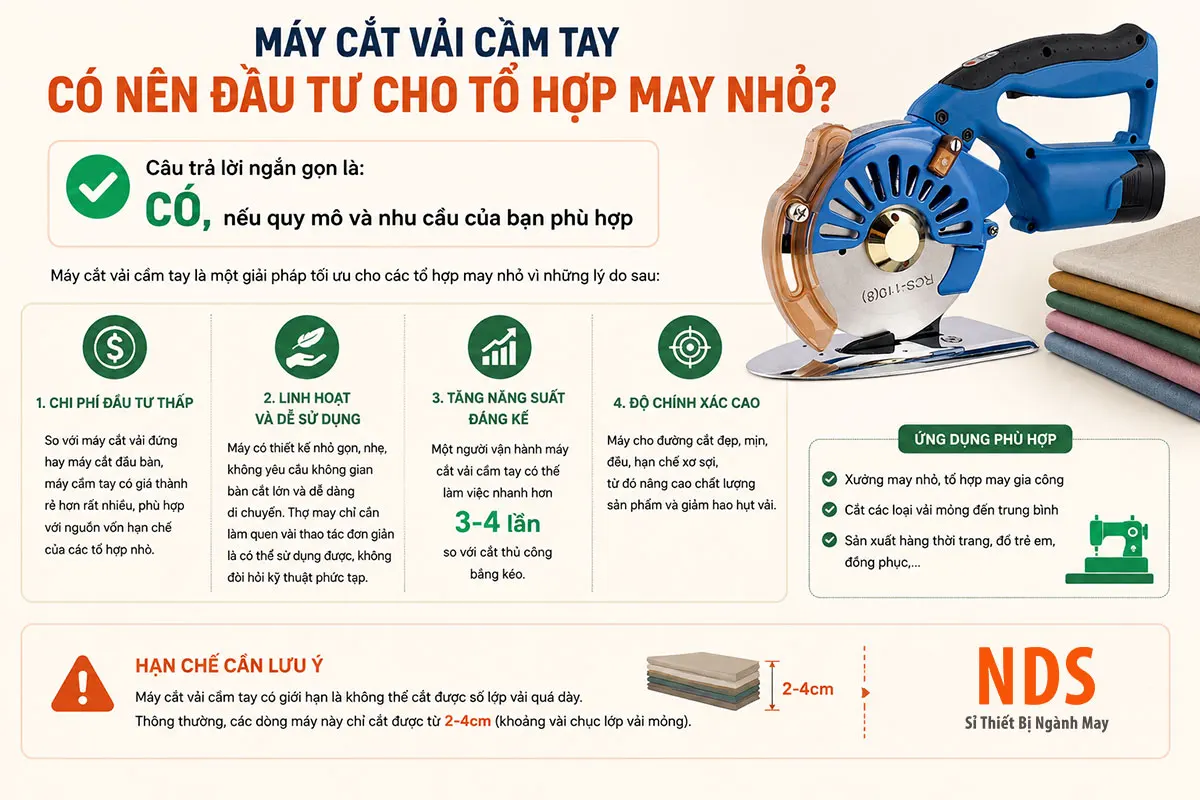 MÁY CẮT VẢI CẦM TAY
CÓ NÊN ĐẦU TƯ CHO TỔ HỢP MAY NHỎ?

Câu trả lời ngắn gọn là:
CÓ, nếu quy mô và nhu cầu của bạn phù hợp

RCS-110(8)

Máy cắt vải cầm tay là một giải pháp tối ưu cho các tổ hợp may nhỏ vì những lý do sau:

1. CHI PHÍ ĐẦU TƯ THẤP
So với máy cắt vải đứng hay máy cắt đầu bàn, máy cầm tay có giá thành rẻ hơn rất nhiều, phù hợp với nguồn vốn hạn chế của các tổ hợp nhỏ.

2. LINH HOẠT VÀ DỄ SỬ DỤNG
Máy có thiết kế nhỏ gọn, nhẹ, không yêu cầu không gian bàn cắt lớn và dễ dàng di chuyển. Thợ may chỉ cần làm quen vài thao tác đơn giản là có thể sử dụng được, không đòi hỏi kỹ thuật phức tạp.

3. TĂNG NĂNG SUẤT ĐÁNG KỂ
Một người vận hành máy cắt vải cầm tay có thể làm việc nhanh hơn
3-4 lần
so với cắt thủ công bằng kéo.

4. ĐỘ CHÍNH XÁC CAO
Máy cho đường cắt đẹp, mịn, đều, hạn chế xơ sợi, từ đó nâng cao chất lượng sản phẩm và giảm hao hụt vải.

ỨNG DỤNG PHÙ HỢP
Xưởng may nhỏ, tổ hợp may gia công
Cắt các loại vải mỏng đến trung bình
Sản xuất hàng thời trang, đồ trẻ em, đồng phục,...

HẠN CHẾ CẦN LƯU Ý
Máy cắt vải cầm tay có giới hạn là không thể cắt được số lớp vải quá dày.
Thông thường, các dòng máy này chỉ cắt được từ 2-4cm (khoảng vài chục lớp vải mỏng).

2-4cm

NDS
Sỉ Thiết Bị Ngành May