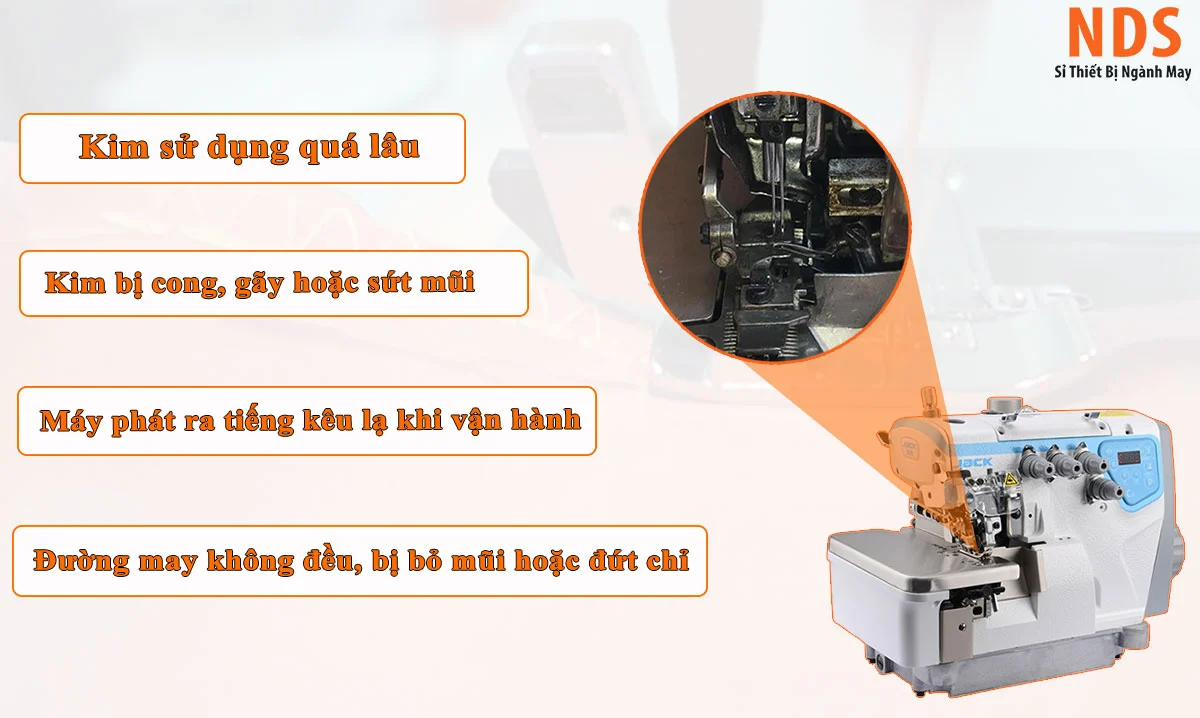 NDS
Sỉ Thiết Bị Ngành May

Kim sử dụng quá lâu

Kim bị cong, gãy hoặc sứt mũi

Máy phát ra tiếng kêu lạ khi vận hành

Đường may không đều, bị bỏ mũi hoặc đứt chỉ

JACK